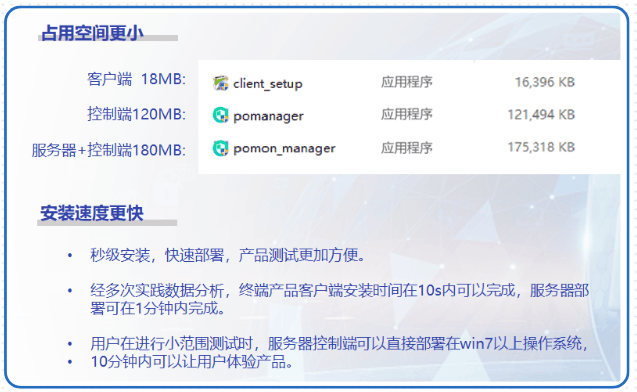 占用空间更小

客户端 18MB:
控制端120MB:
服务器+控制端180MB:

client_setup 应用程序 16,396 KB
pomanager 应用程序 121,494 KB
pomon_manager 应用程序 175,318 KB

安装速度更快

• 秒级安装，快速部署，产品测试更加方便。

• 经多次实践数据分析，终端产品客户端安装时间在10s内可以完成，服务器部署可在1分钟内完成。

• 用户在进行小范围测试时，服务器控制端可以直接部署在win7以上操作系统，
• 10分钟内可以让用户体验产品。