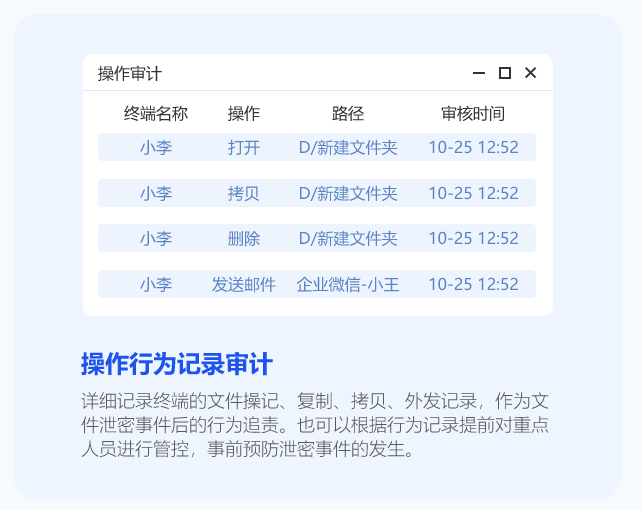 操作审计

| 终端名称 | 操作 | 路径 | 审核时间 |
|---|---|---|---|
| 小李 | 打开 | D/新建文件夹 | 10-25 12:52 |
| 小李 | 拷贝 | D/新建文件夹 | 10-25 12:52 |
| 小李 | 删除 | D/新建文件夹 | 10-25 12:52 |
| 小李 | 发送邮件 | 企业微信-小王 | 10-25 12:52 |

操作行为记录审计

详细记录终端的文件操记、复制、拷贝、外发记录，作为文件泄密事件后的行为追责。也可以根据行为记录提前对重点人员进行管控，事前预防泄密事件的发生。